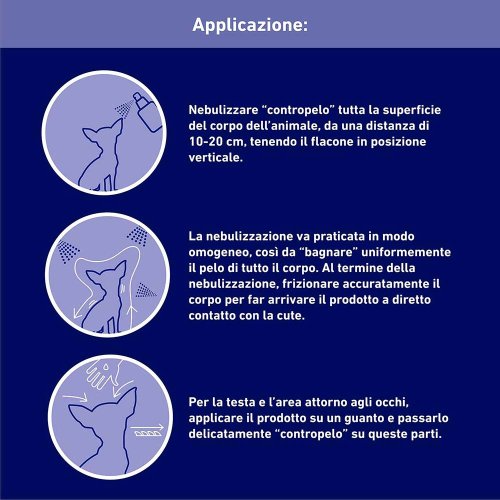 Applicazione:

Nebulizzare “contropelo” tutta la superficie del corpo dell’animale, da una distanza di 10-20 cm, tenendo il flacone in posizione verticale.

La nebulizzazione va praticata in modo omogeneo, così da “bagnare” uniformemente il pelo di tutto il corpo. Al termine della nebulizzazione, frizionare accuratamente il corpo per far arrivare il prodotto a diretto contatto con la cute.

Per la testa e l’area attorno agli occhi, applicare il prodotto su un guanto e passarlo delicatamente “contropelo” su queste parti.