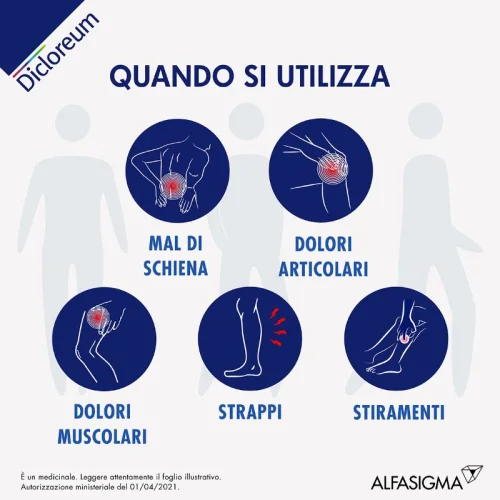 Dicloreum

QUANDO SI UTILIZZA

MAL DI SCHIENA

DOLORI ARTICOLARI

DOLORI MUSCOLARI

STRAPPI

STIRAMENTI

È un medicinale. Leggere attentamente il foglio illustrativo. Autorizzazione ministeriale del 01/04/2021.

ALFASIGMA