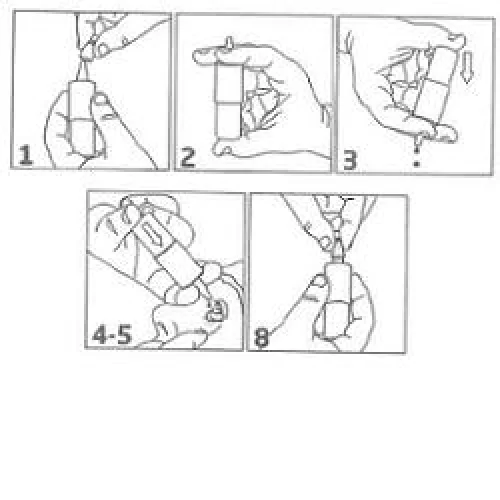 1

2

3

4-5

8